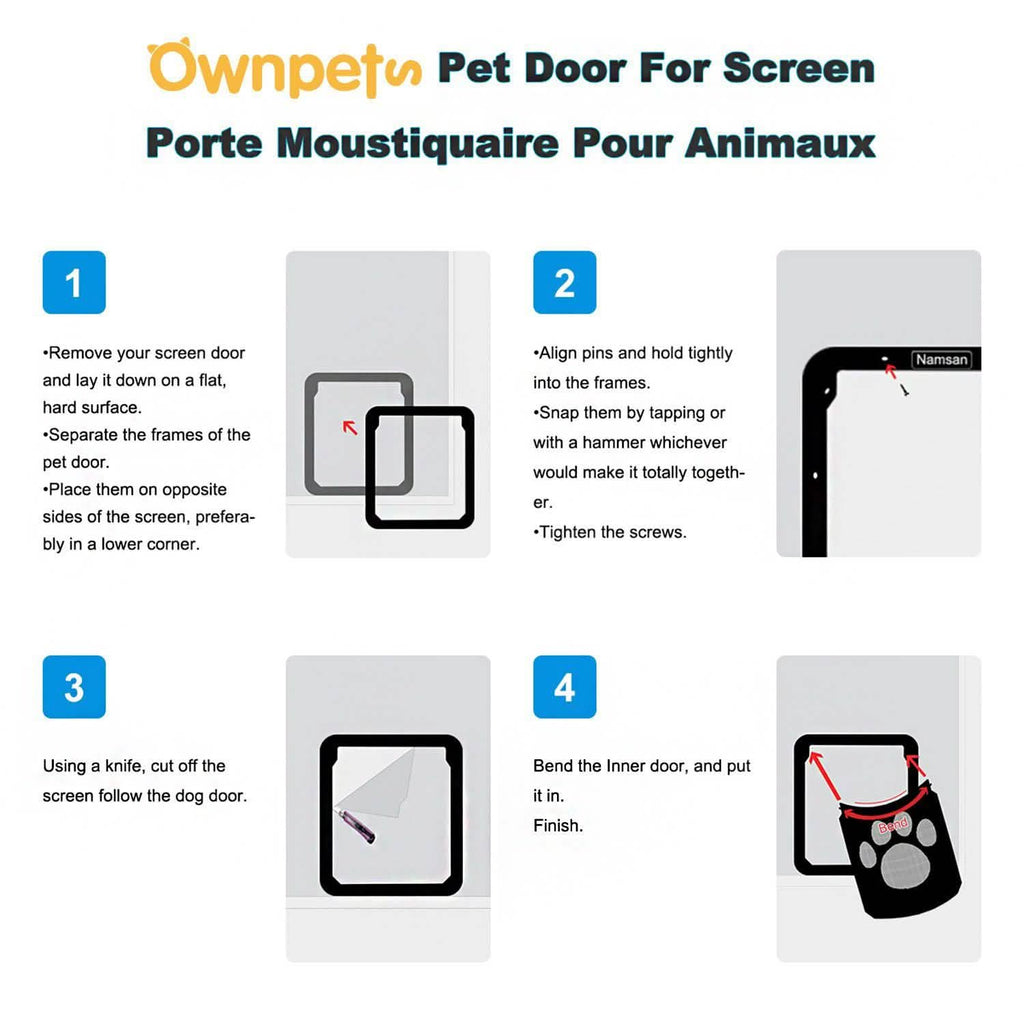 Ownpets Pet Door For Screen

Porte Moustiquaire Pour Animaux

1

•Remove your screen door and lay it down on a flat, hard surface.
•Separate the frames of the pet door.
•Place them on opposite sides of the screen, preferably in a lower corner.

2

•Align pins and hold tightly into the frames.
•Snap them by tapping or with a hammer whichever would make it totally together.
•Tighten the screws.

Namsan

3

Using a knife, cut off the screen follow the dog door.

4

Bend the Inner door, and put it in.
Finish.

Bend