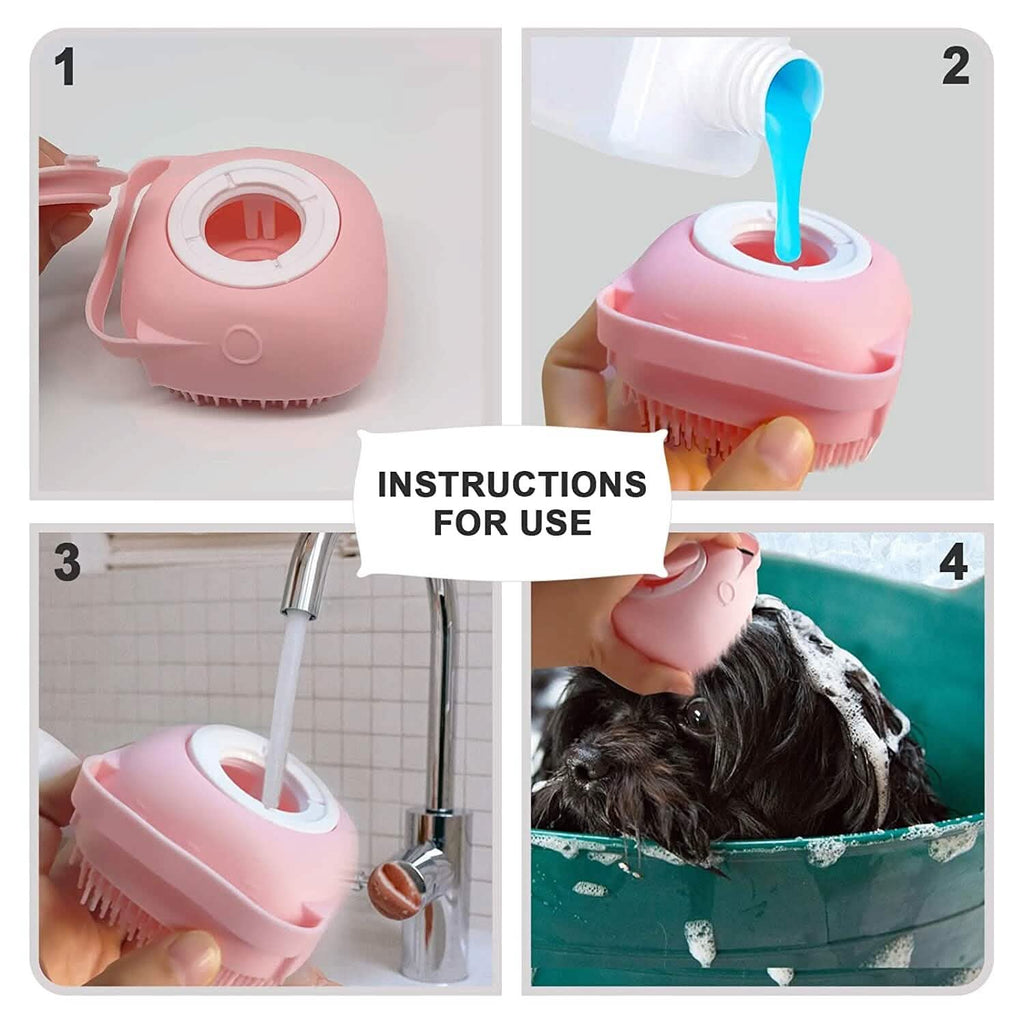 1

2

INSTRUCTIONS FOR USE

3

4